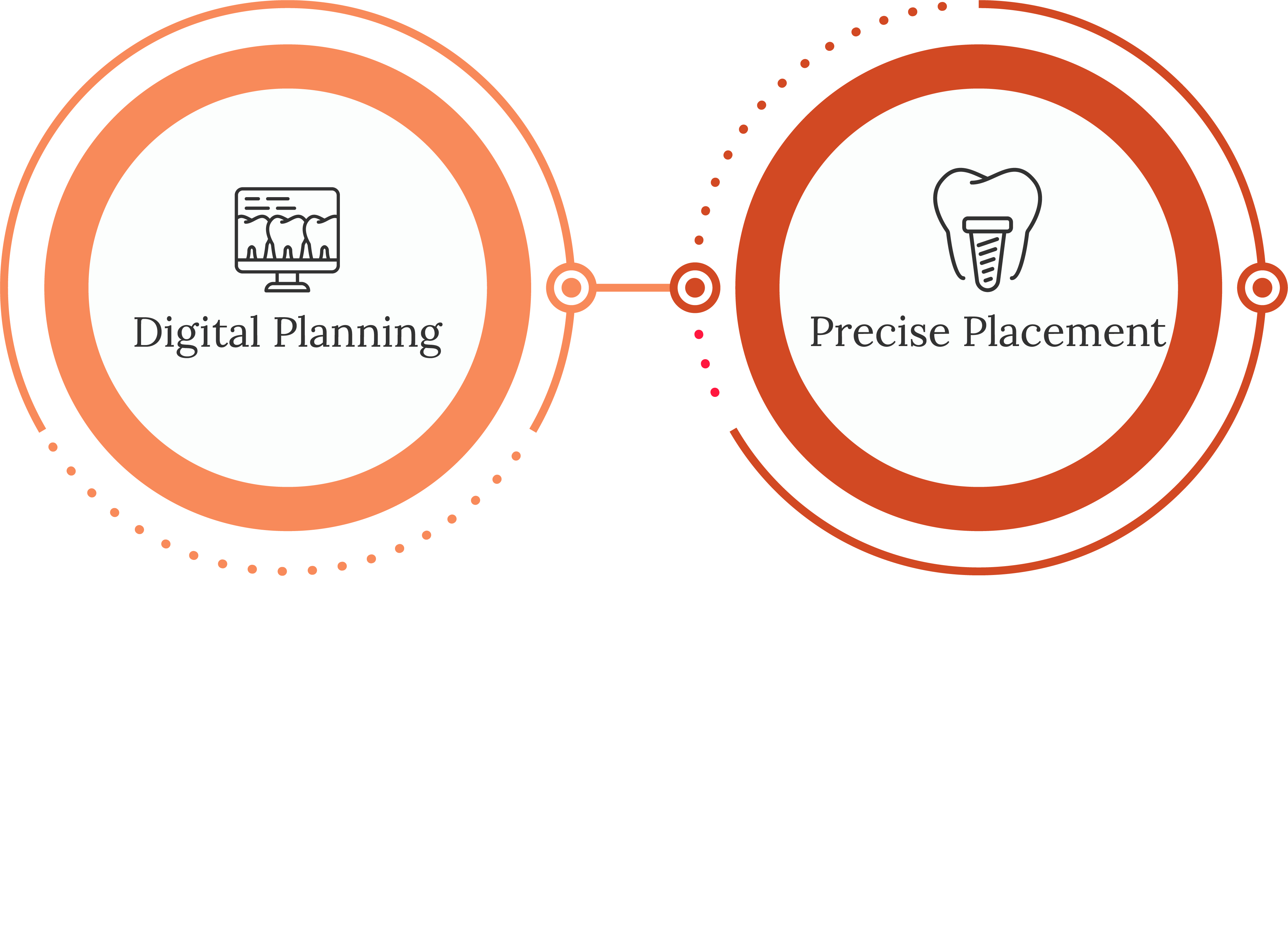 Digital Planning

Precise Placement